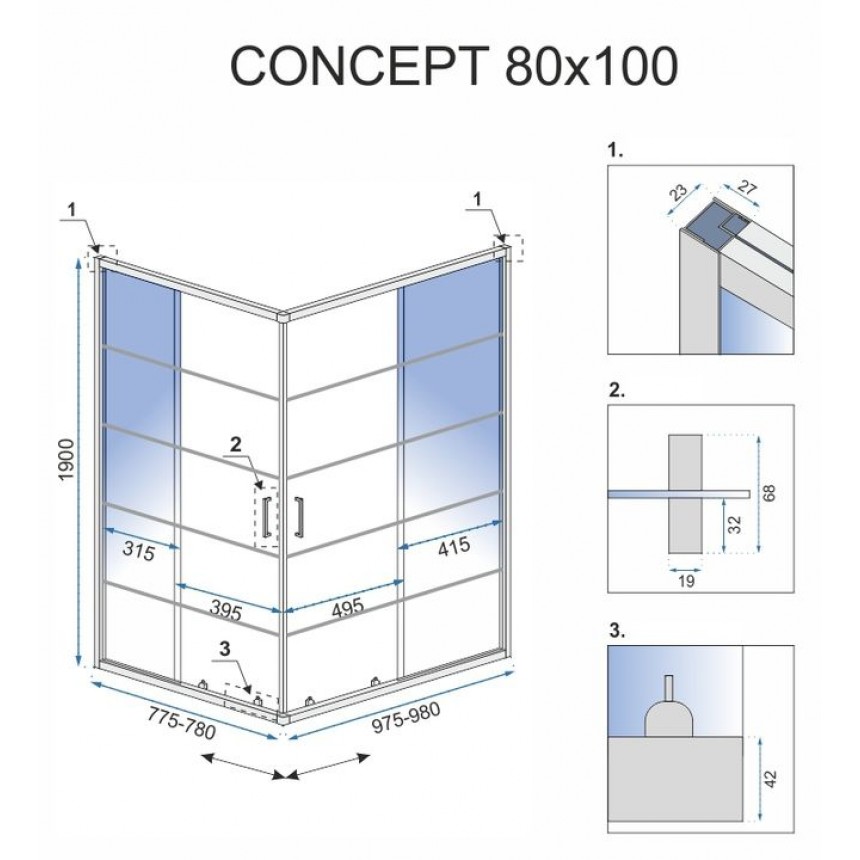 CONCEPT 80x100

1

1

1900

2

315

415

395

495

3

775-780

975-980

1.

23

27

2.

68

32

19

3.

42